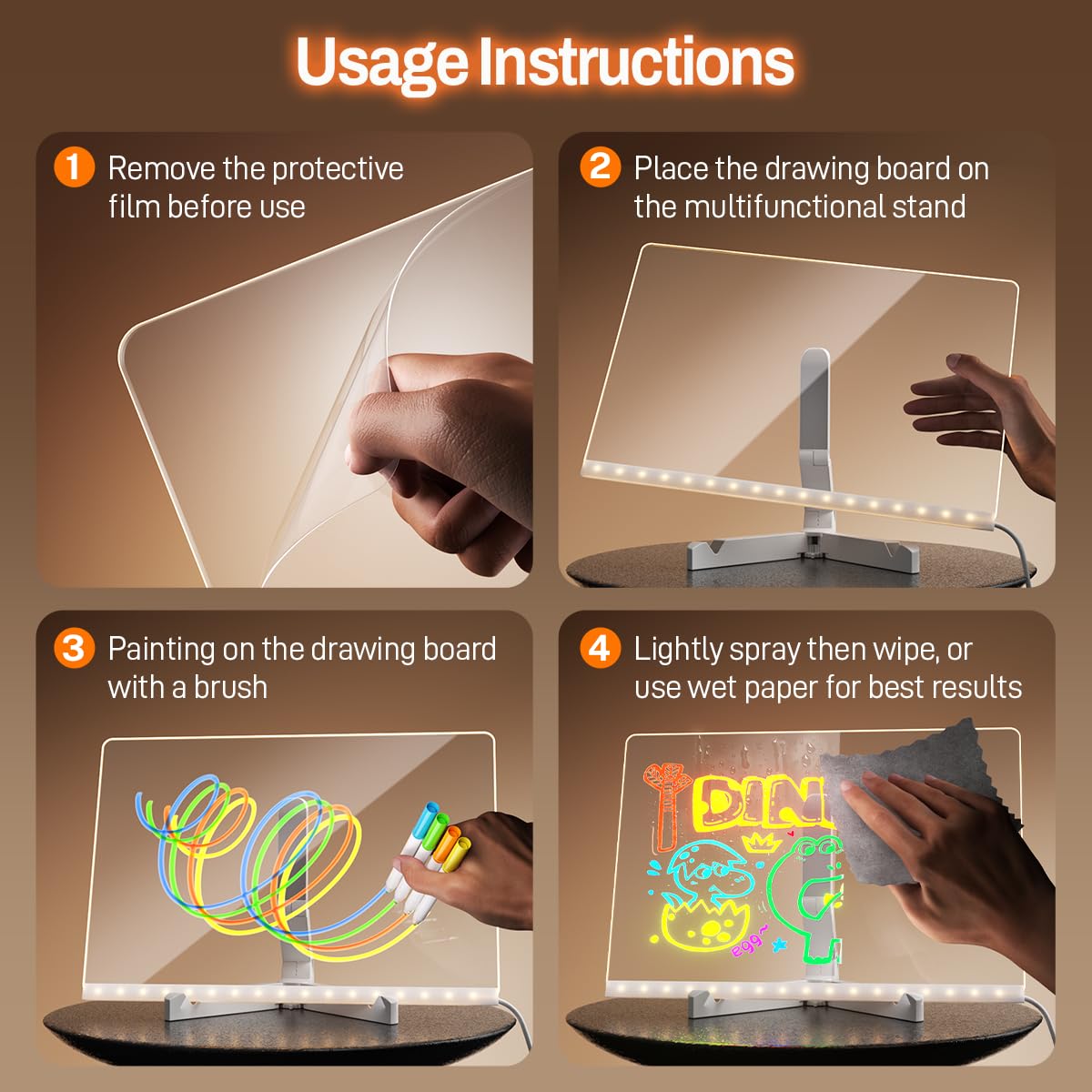 Usage Instructions

1 Remove the protective film before use

2 Place the drawing board on the multifunctional stand

3 Painting on the drawing board with a brush

4 Lightly spray then wipe, or use wet paper for best results

DIN

egg~